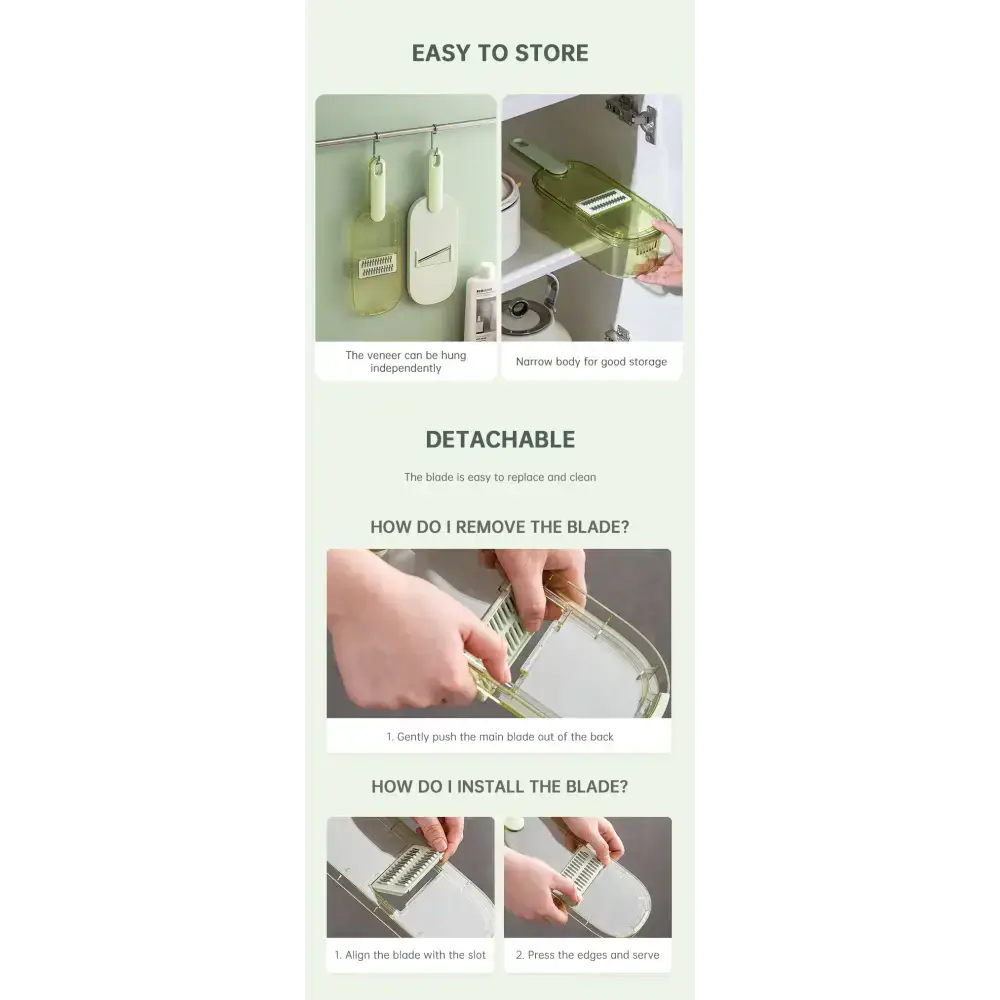 EASY TO STORE

The veneer can be hung independently

Narrow body for good storage

DETACHABLE

The blade is easy to replace and clean

HOW DO I REMOVE THE BLADE?

1. Gently push the main blade out of the back

HOW DO I INSTALL THE BLADE?

1. Align the blade with the slot

2. Press the edges and serve