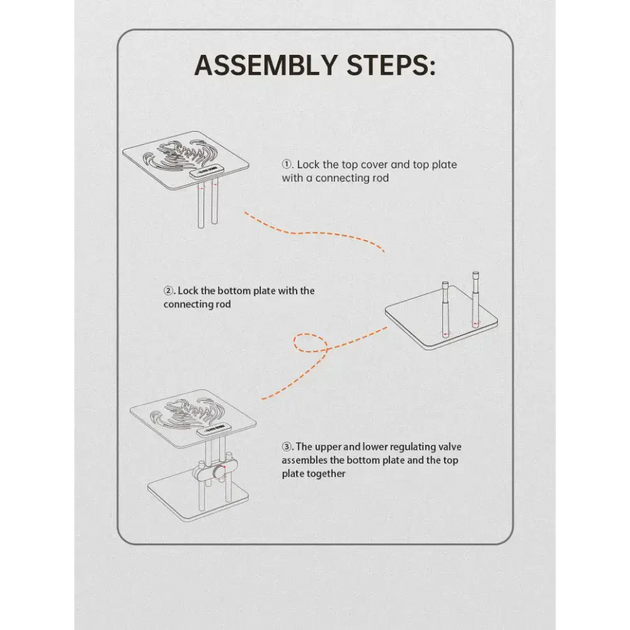 ASSEMBLY STEPS:

①. Lock the top cover and top plate with a connecting rod

②. Lock the bottom plate with the connecting rod

③. The upper and lower regulating valve assembles the bottom plate and the top plate together