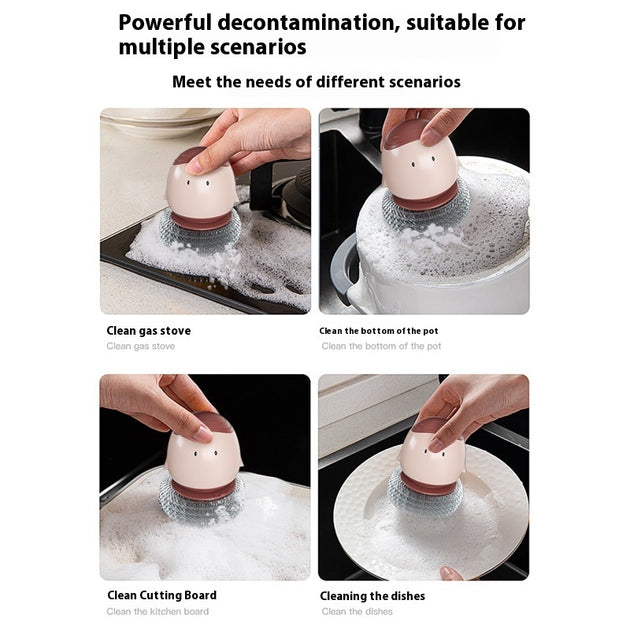 Powerful decontamination, suitable for multiple scenarios

Meet the needs of different scenarios

Clean gas stove

Clean gas stove

Clean the bottom of the pot

Clean the bottom of the pot

Clean Cutting Board

Clean the kitchen board

Cleaning the dishes

Clean the dishes