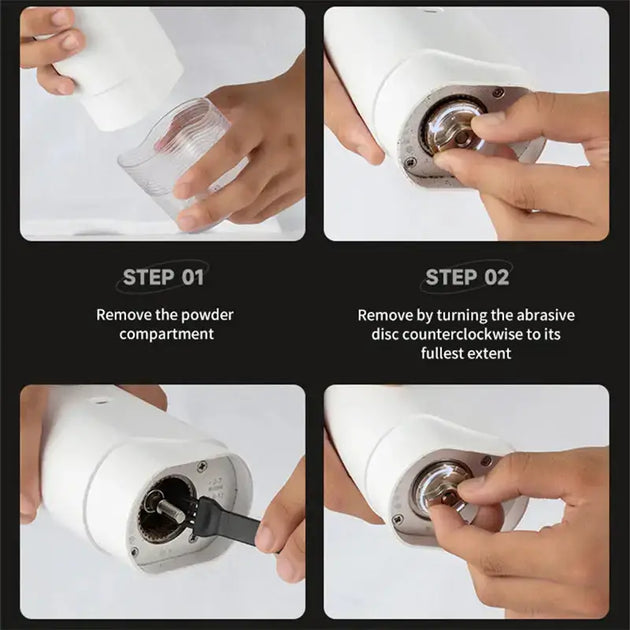 STEP 01

Remove the powder compartment

STEP 02

Remove by turning the abrasive disc counterclockwise to its fullest extent