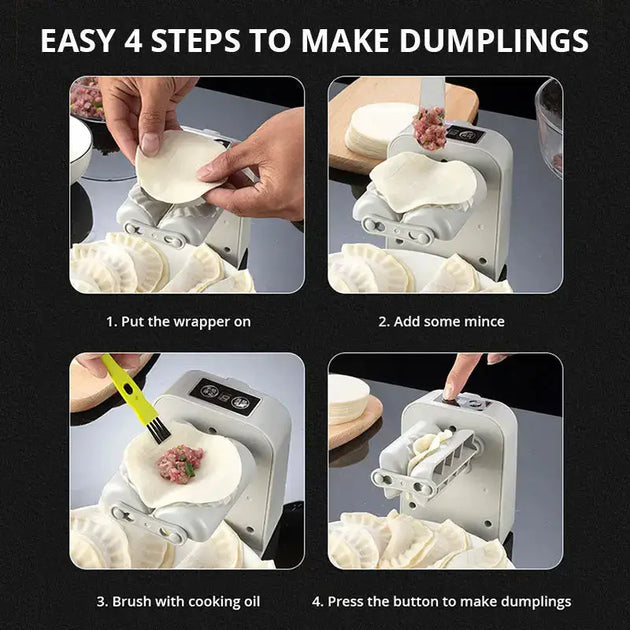 EASY 4 STEPS TO MAKE DUMPLINGS

1. Put the wrapper on

2. Add some mince

3. Brush with cooking oil

4. Press the button to make dumplings