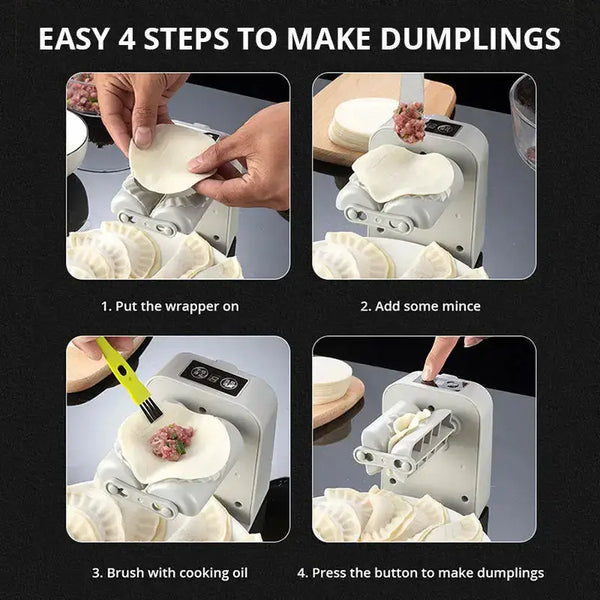 EASY 4 STEPS TO MAKE DUMPLINGS

1. Put the wrapper on

2. Add some mince

3. Brush with cooking oil

4. Press the button to make dumplings