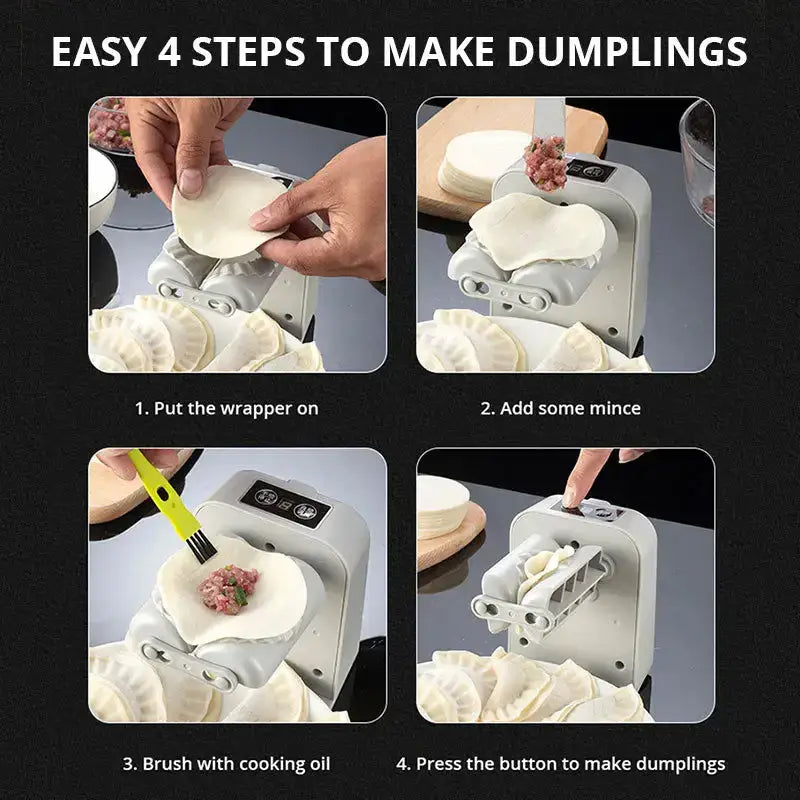 EASY 4 STEPS TO MAKE DUMPLINGS

1. Put the wrapper on

2. Add some mince

3. Brush with cooking oil

4. Press the button to make dumplings