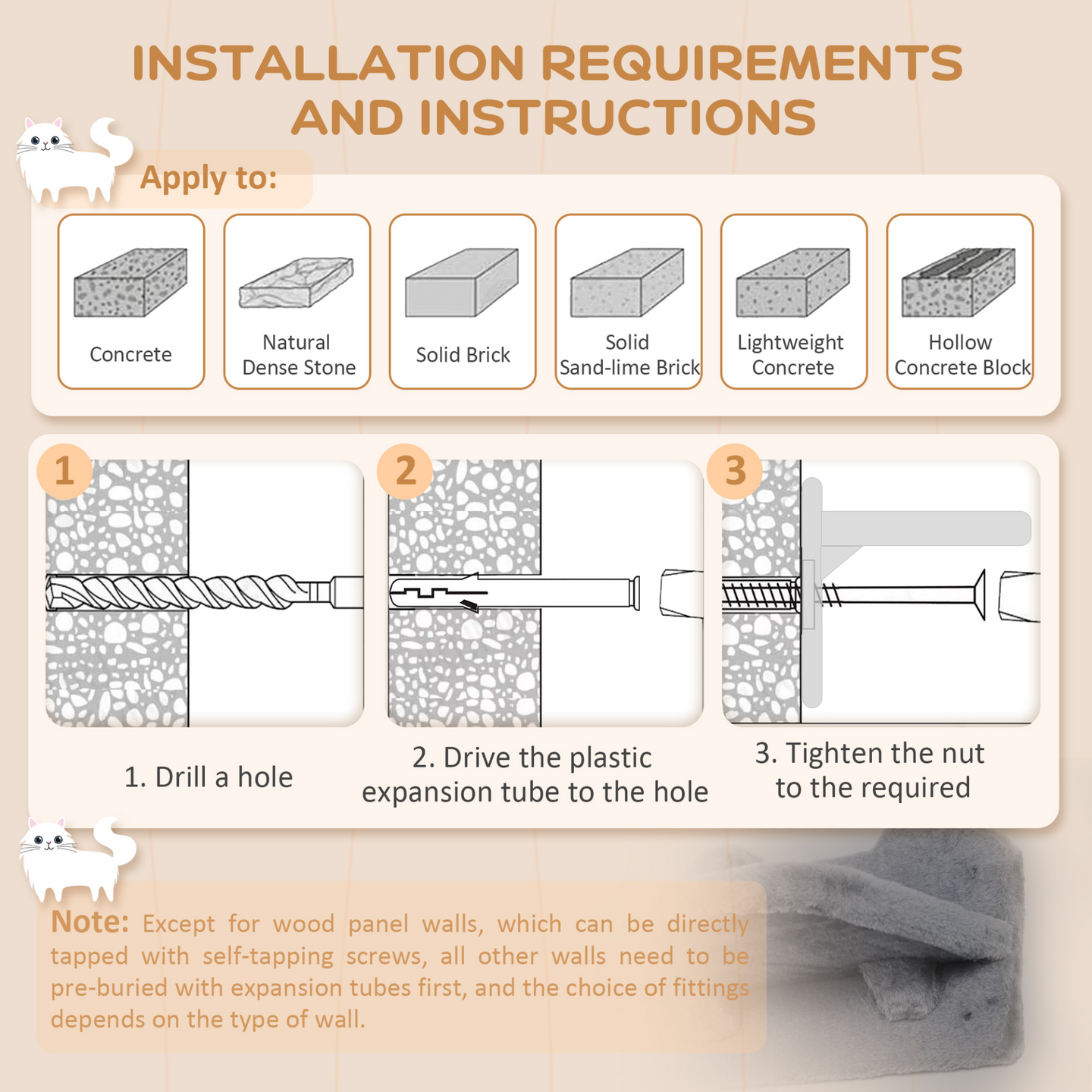 INSTALLATION REQUIREMENTS AND INSTRUCTIONS

Apply to:

Concrete

Natural Dense Stone

Solid Brick

Solid Sand-lime Brick

Lightweight Concrete

Hollow Concrete Block

1

2

3

1. Drill a hole

2. Drive the plastic expansion tube to the hole

3. Tighten the nut to the required

Note: Except for wood panel walls, which can be directly tapped with self-tapping screws, all other walls need to be pre-buried with expansion tubes first, and the choice of fittings depends on the type of wall.